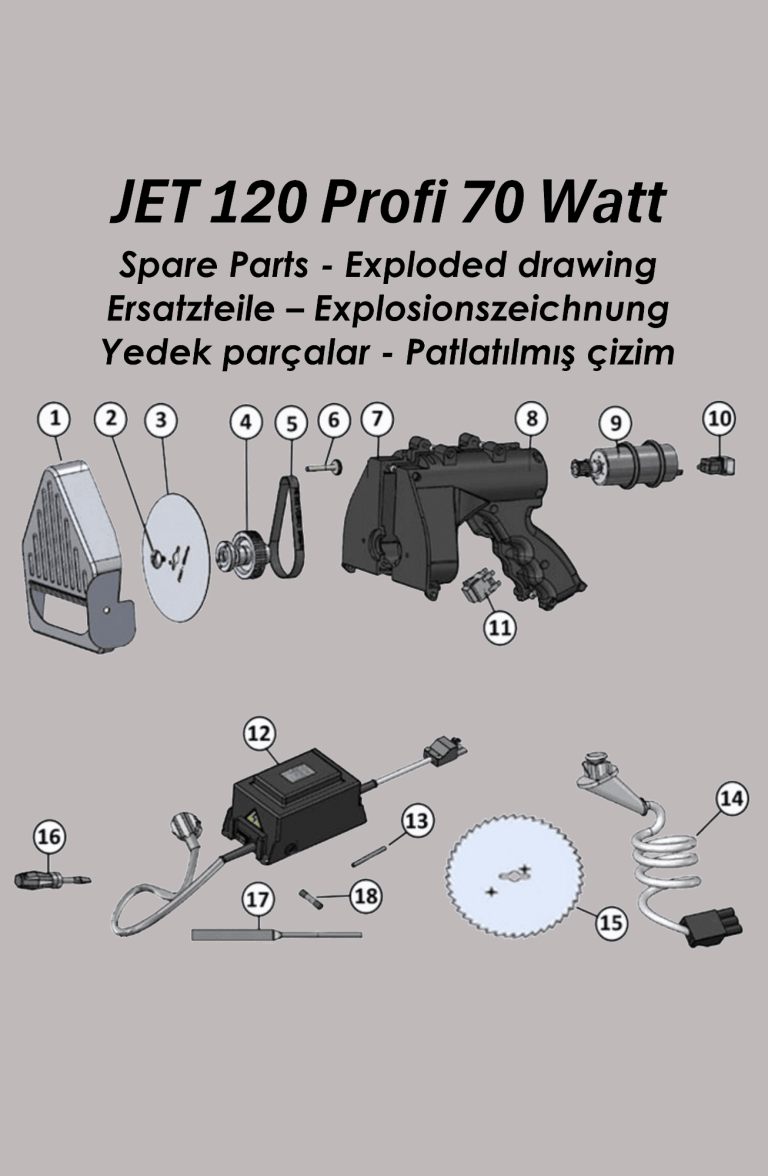 JET 120 Profi 70 Watt

Spare Parts - Exploded drawing
Ersatzteile – Explosionszeichnung
Yedek parçalar - Patlatılmış çizim

1
2
3
4
5
6
7
8
9
10
11
12
13
14
15
16
17
18