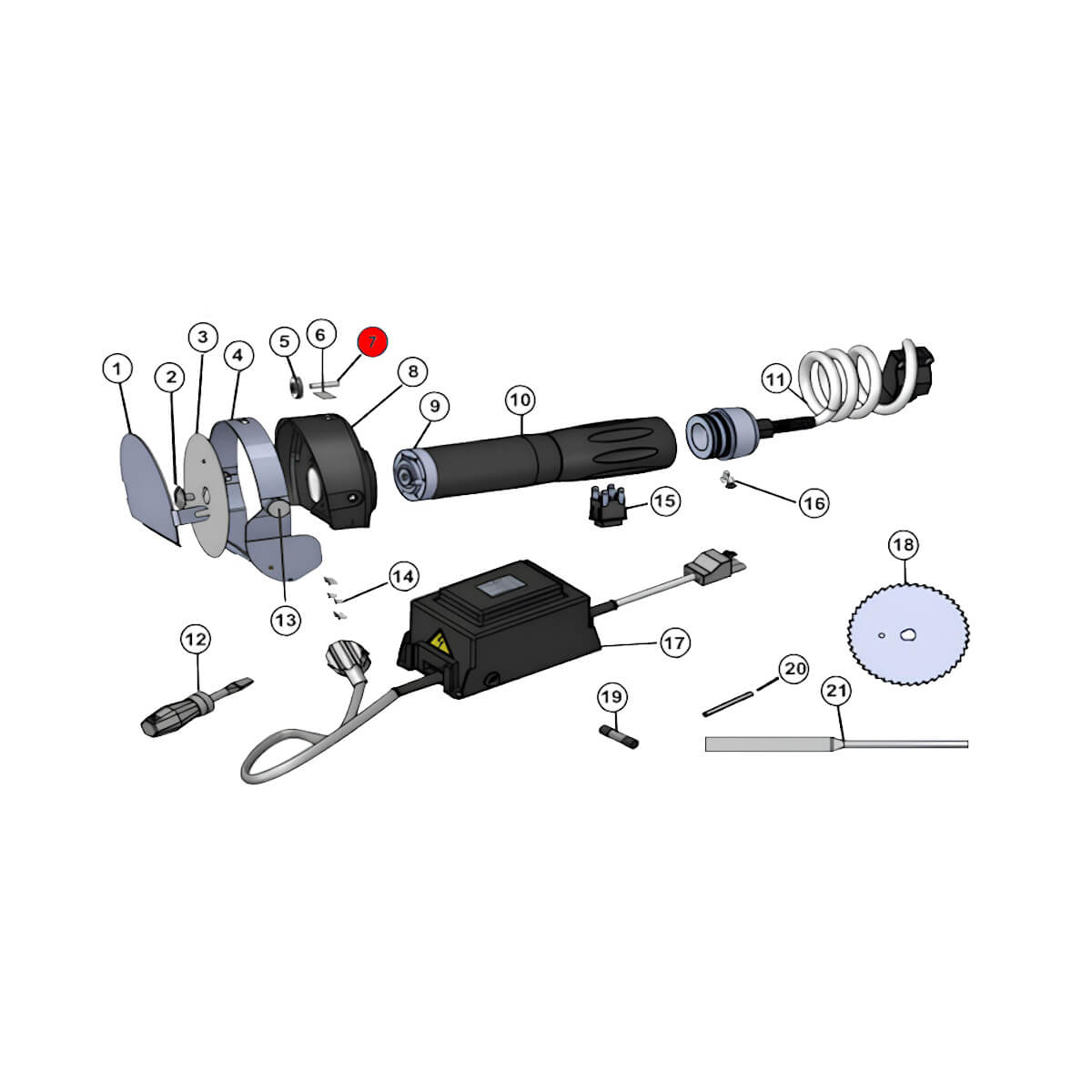 1
2
3
4
5
6
7
8
9
10
11
12
13
14
15
16
17
18
19
20
21