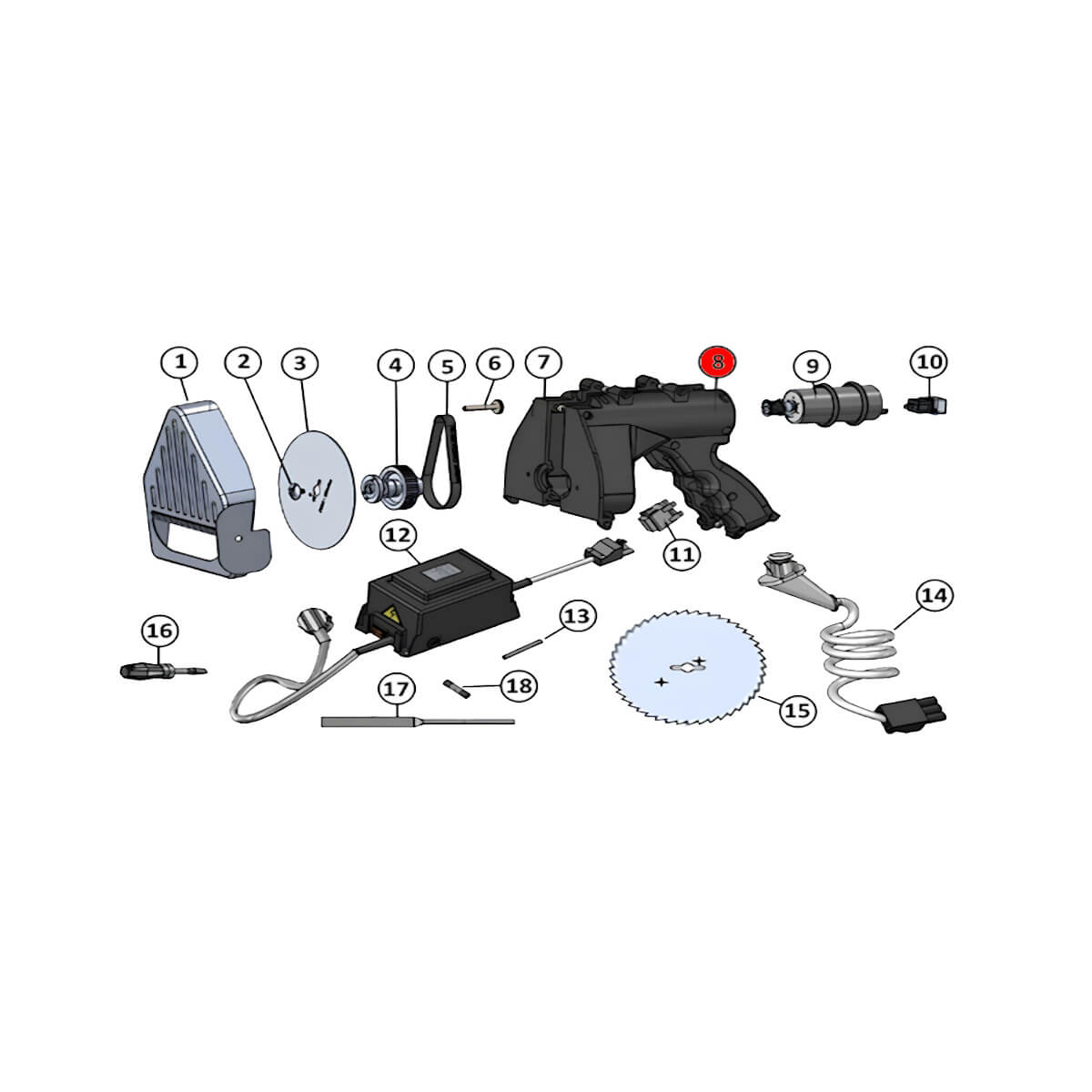 1
2
3
4
5
6
7
8
9
10
11
12
13
14
15
16
17
18