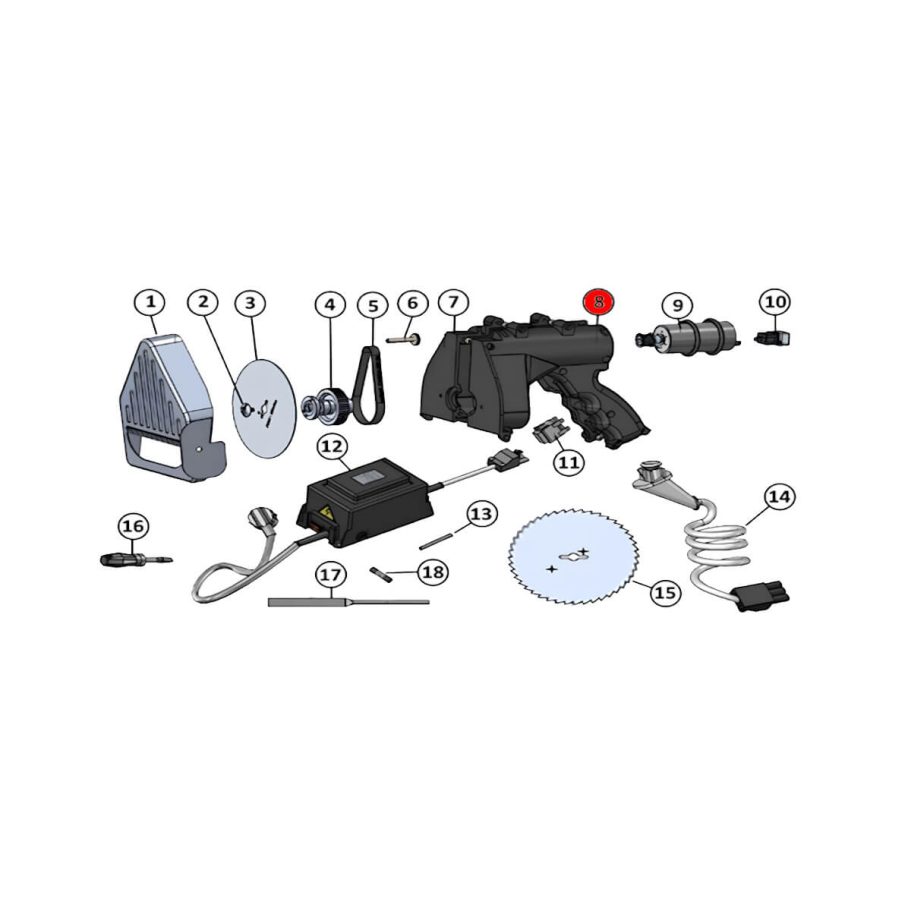 1
2
3
4
5
6
7
8
9
10
11
12
13
14
15
16
17
18