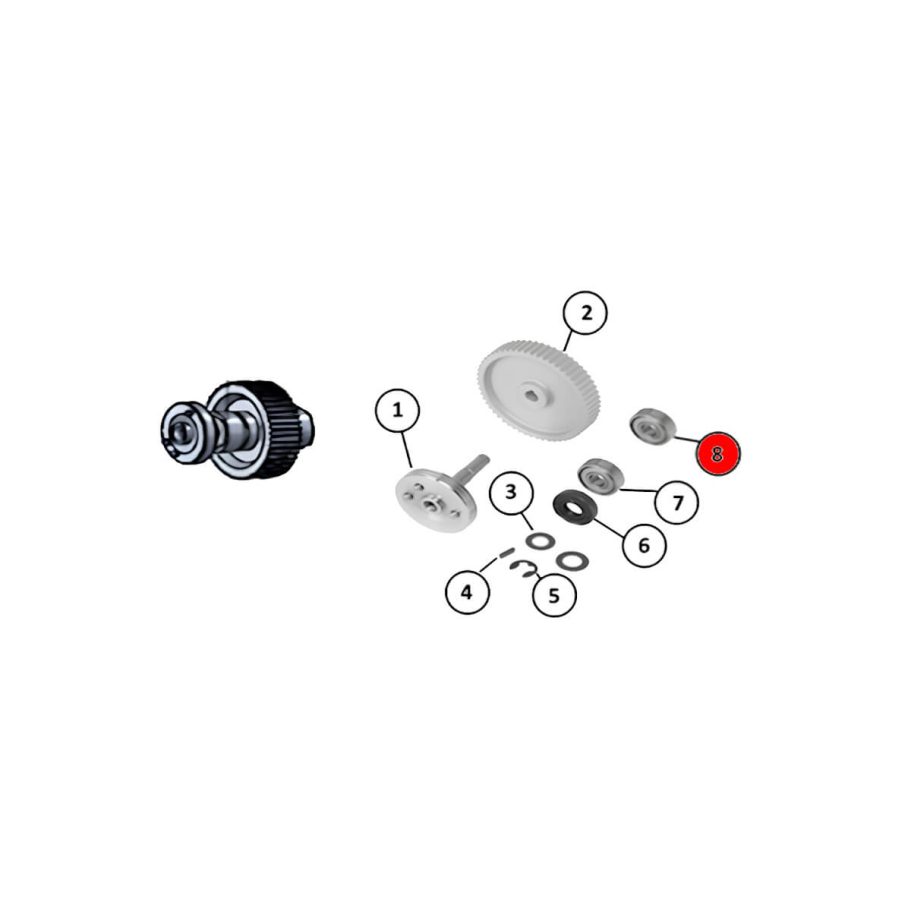 2
1
8
3
7
6
4
5