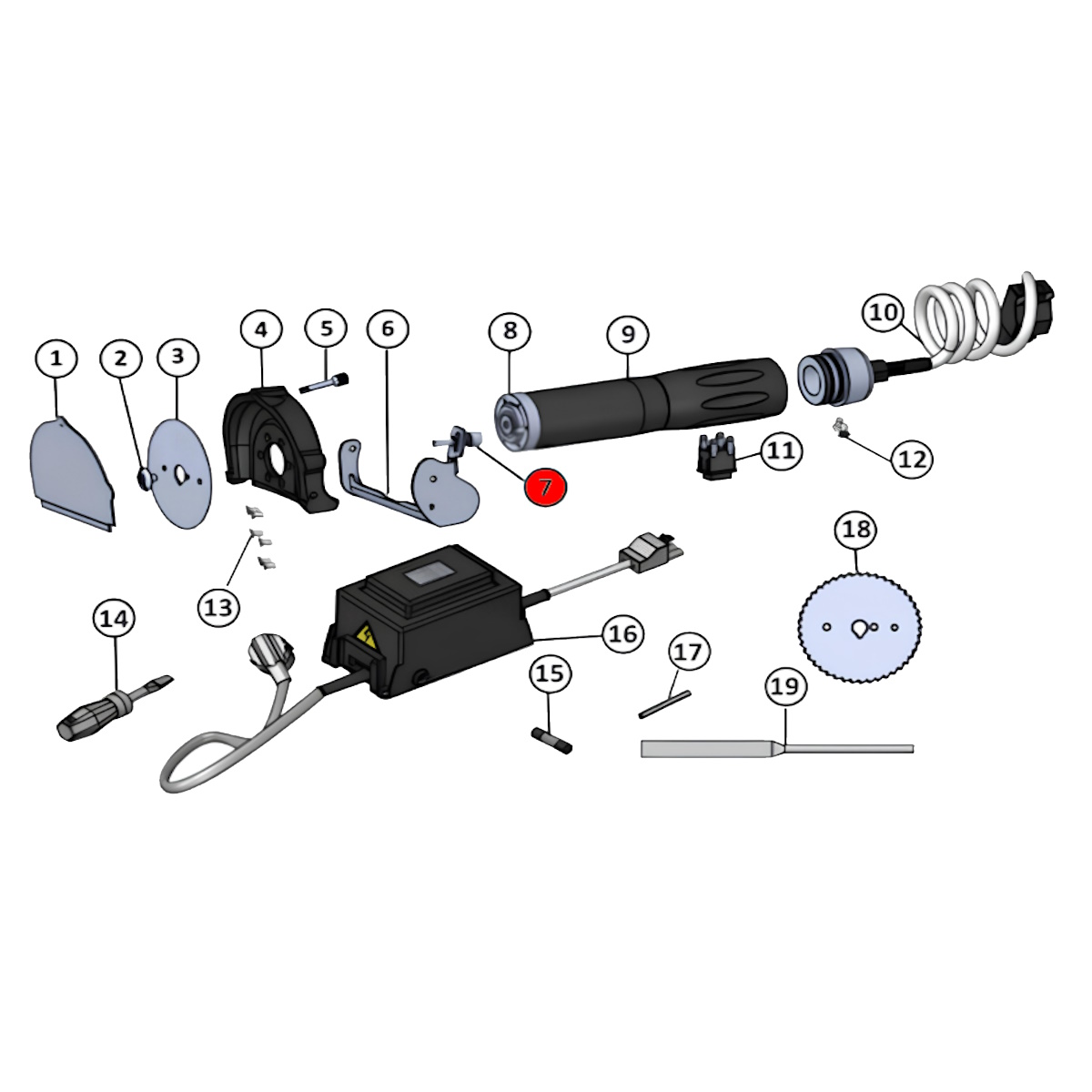 1
2
3
4
5
6
7
8
9
10
11
12
13
14
15
16
17
18
19