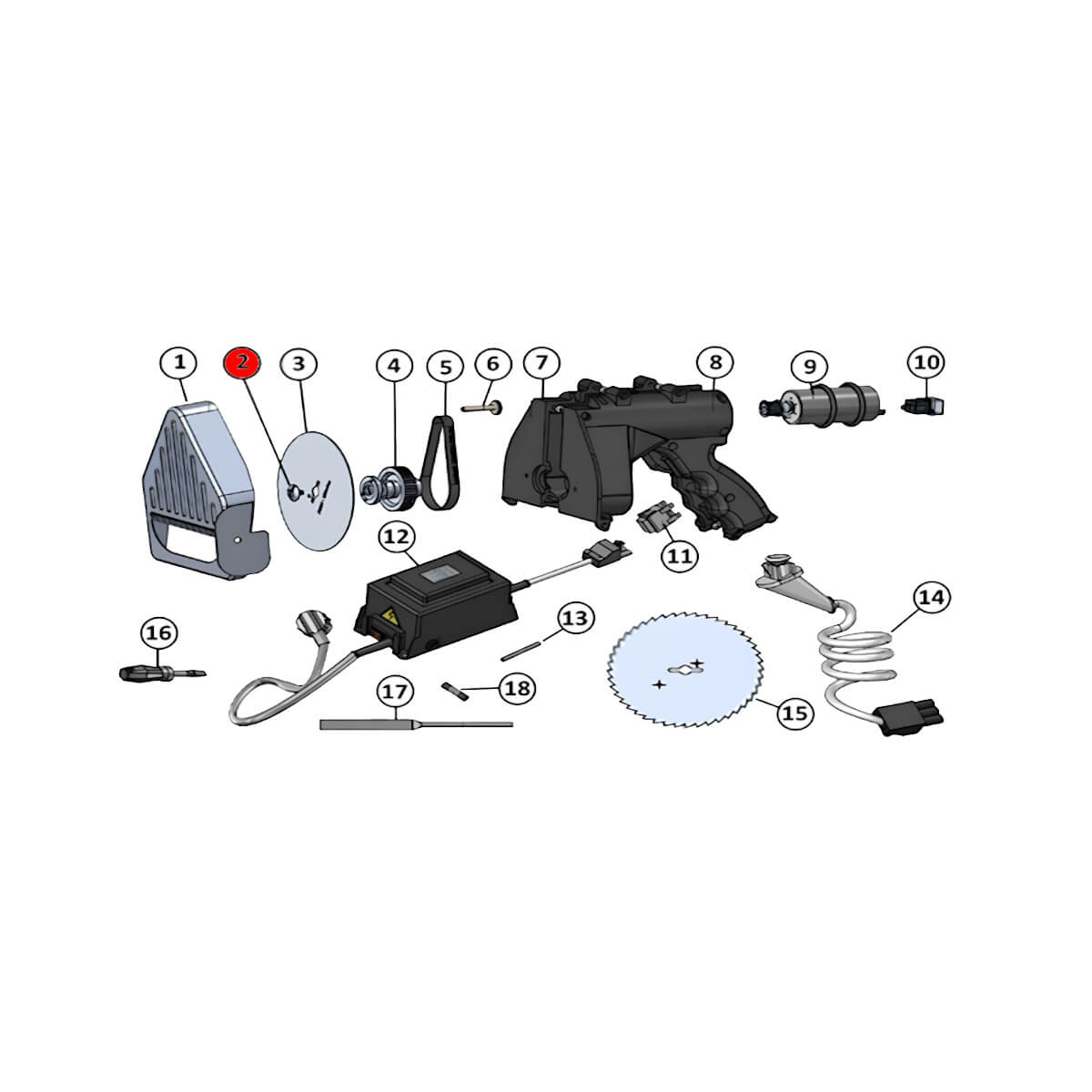 1
2
3
4
5
6
7
8
9
10
11
12
13
14
15
16
17
18