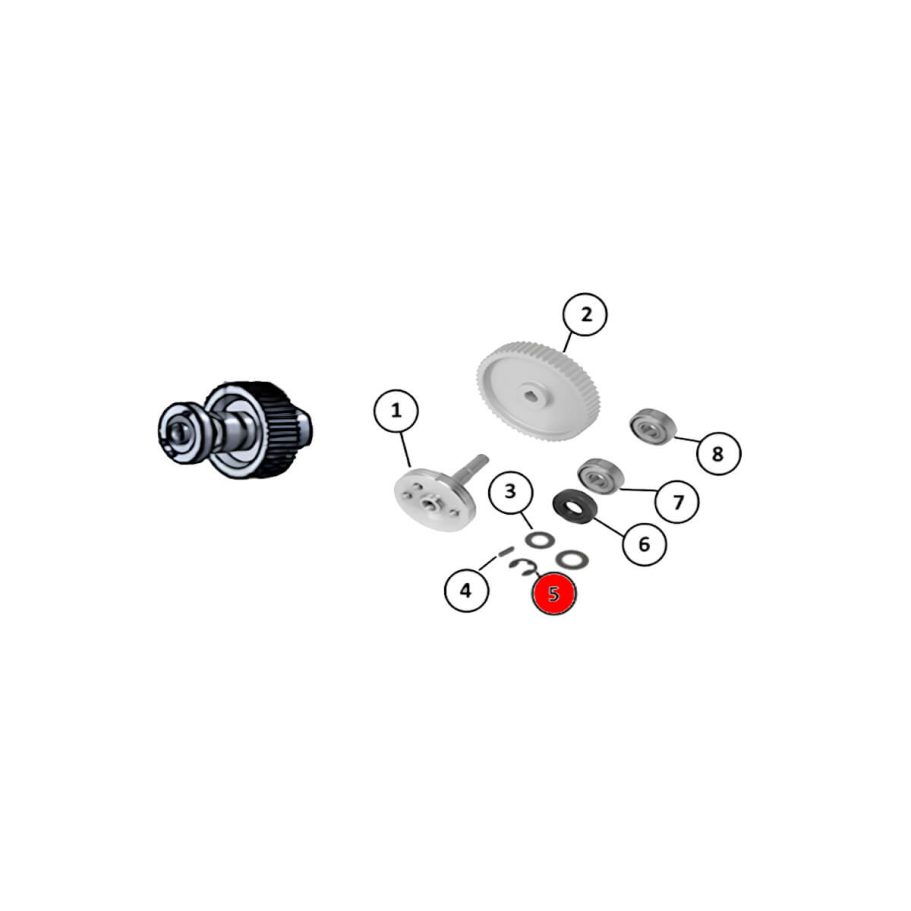 2
1
8
3
7
6
4
5