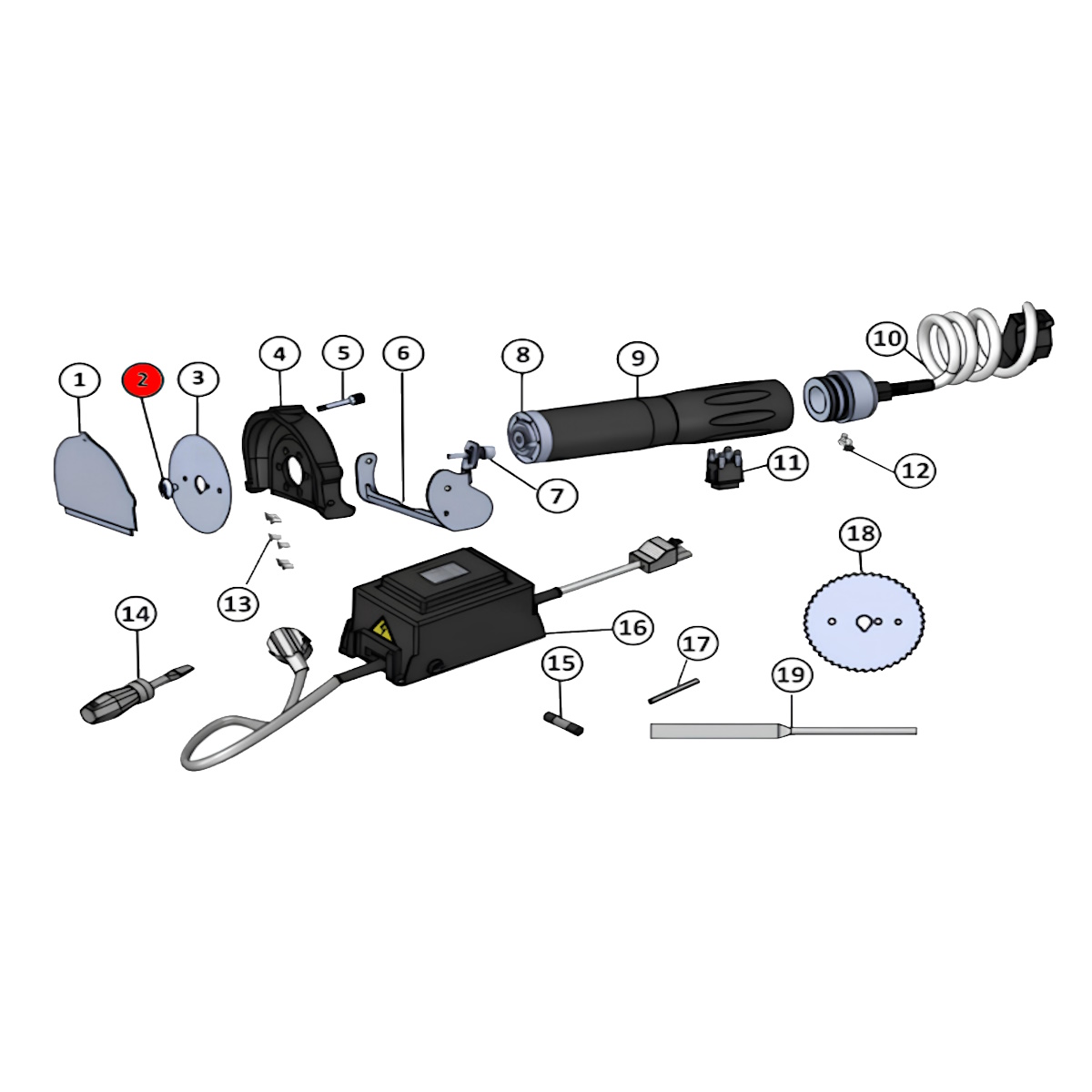 1
2
3
4
5
6
7
8
9
10
11
12
13
14
15
16
17
18
19