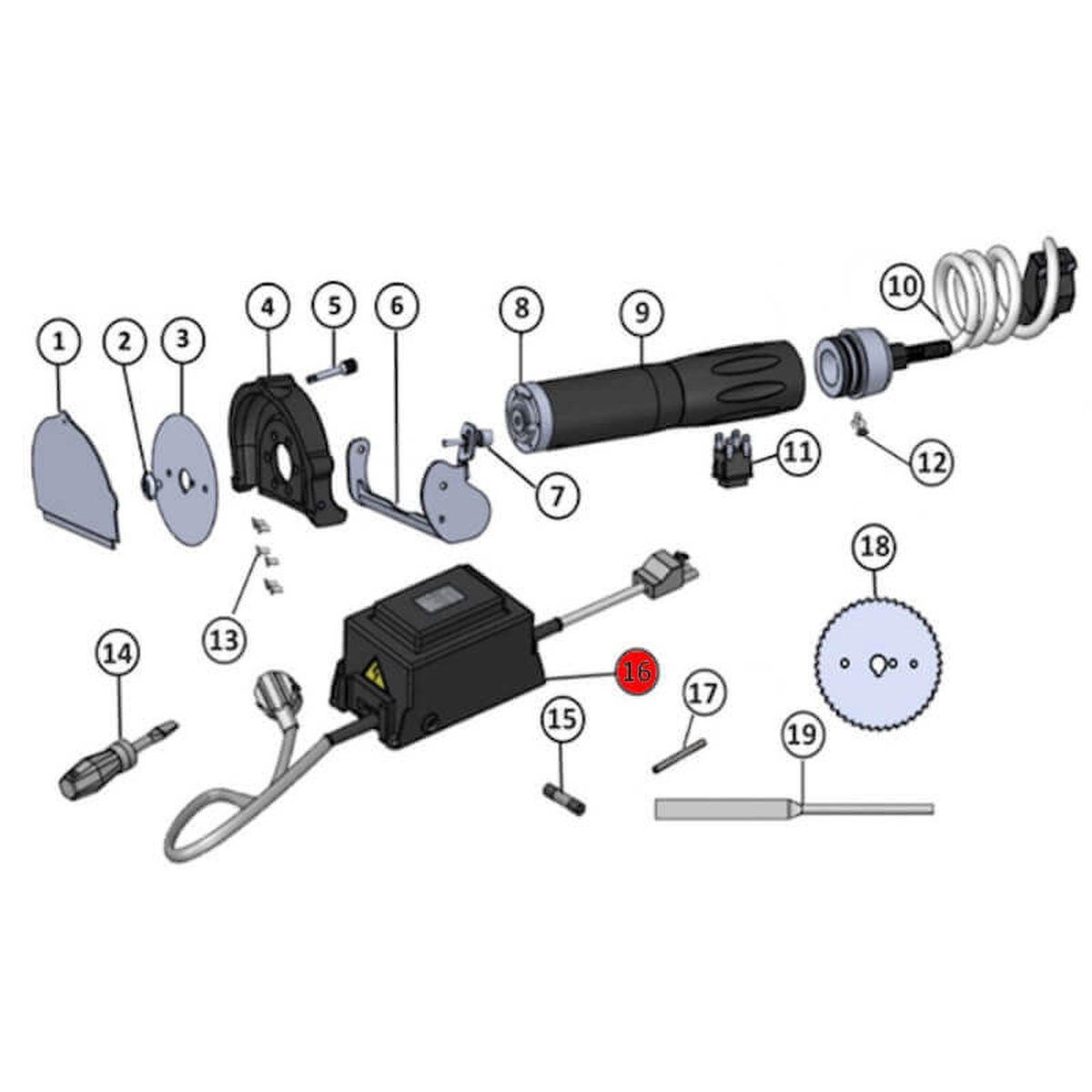 1
2
3
4
5
6
7
8
9
10
11
12
13
14
15
16
17
18
19