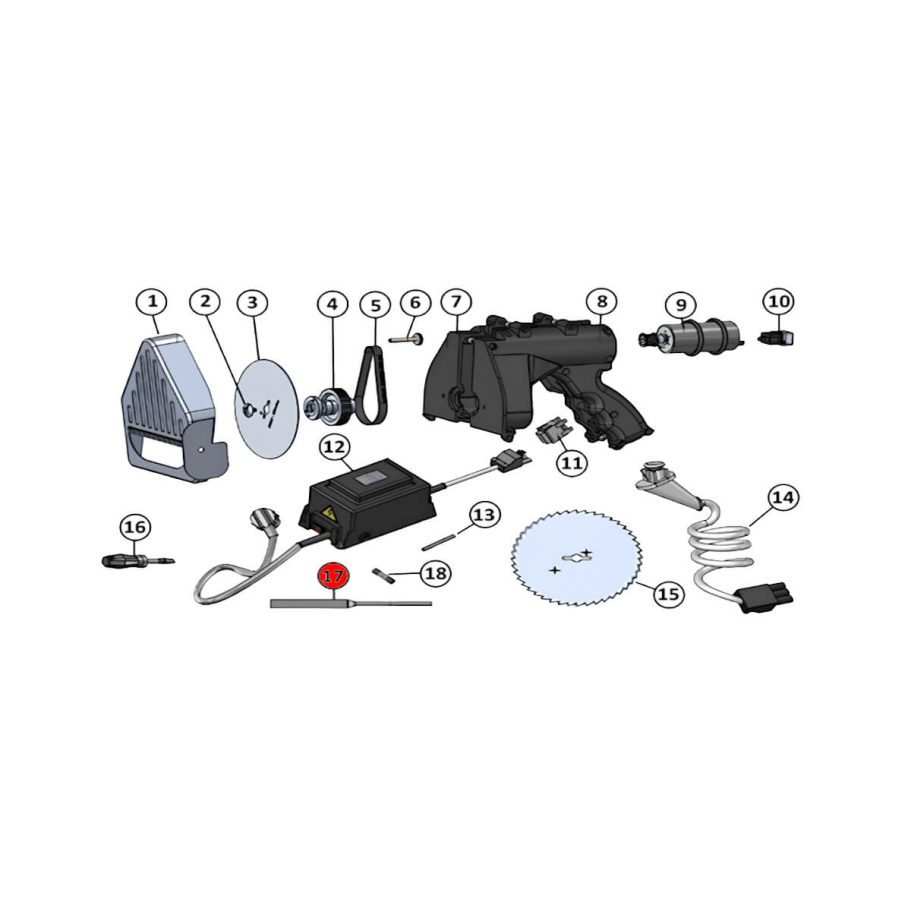 1
2
3
4
5
6
7
8
9
10
11
12
13
14
15
16
17
18