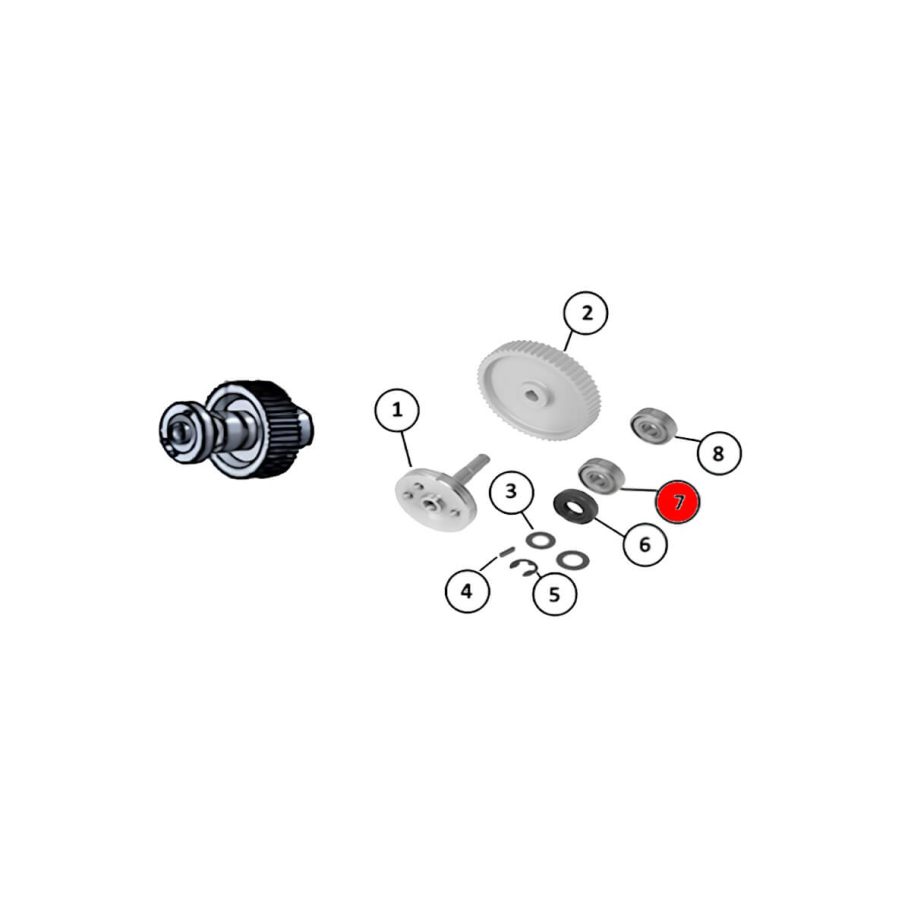 2
1
8
3
7
6
4
5