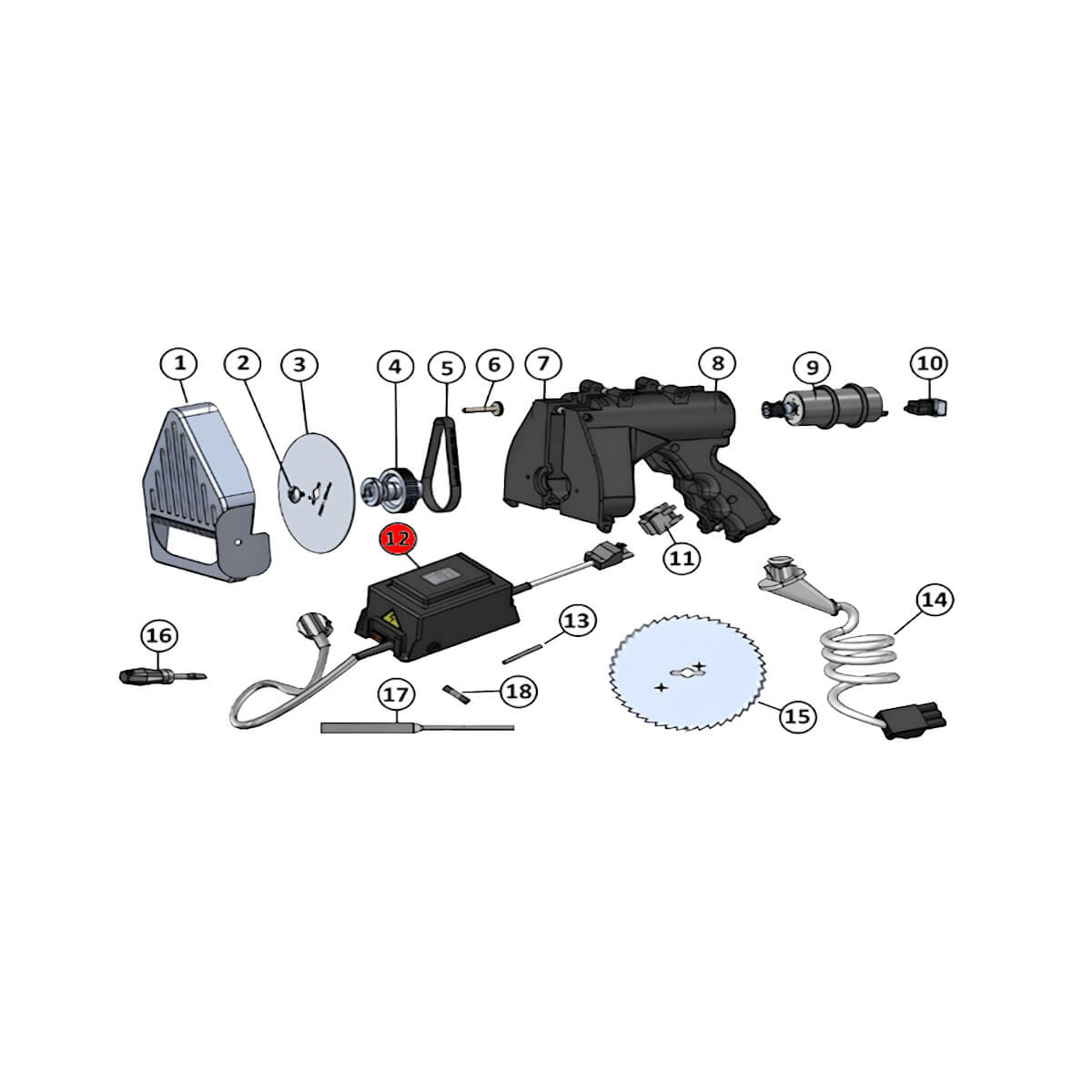 1
2
3
4
5
6
7
8
9
10
11
12
13
14
15
16
17
18